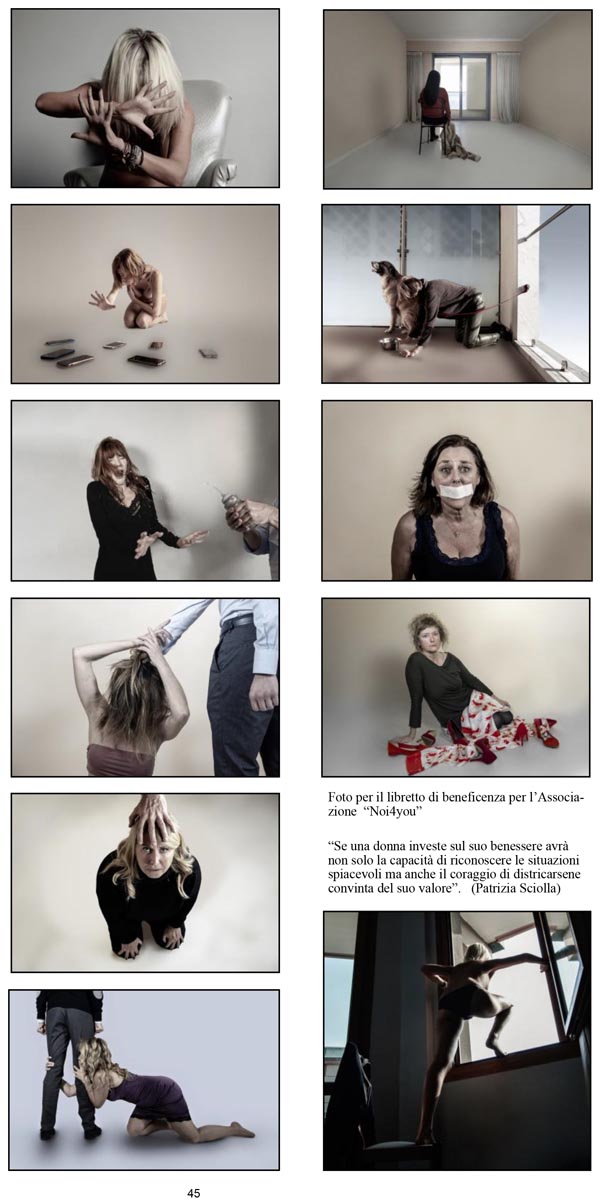 Foto per il libretto di beneficenza per l'Associazione "Noi4you"

"Se una donna investe sul suo benessere avrà non solo la capacità di riconoscere le situazioni spiacevoli ma anche il coraggio di districarsene convinta del suo valore". (Patrizia Sciolla)

45